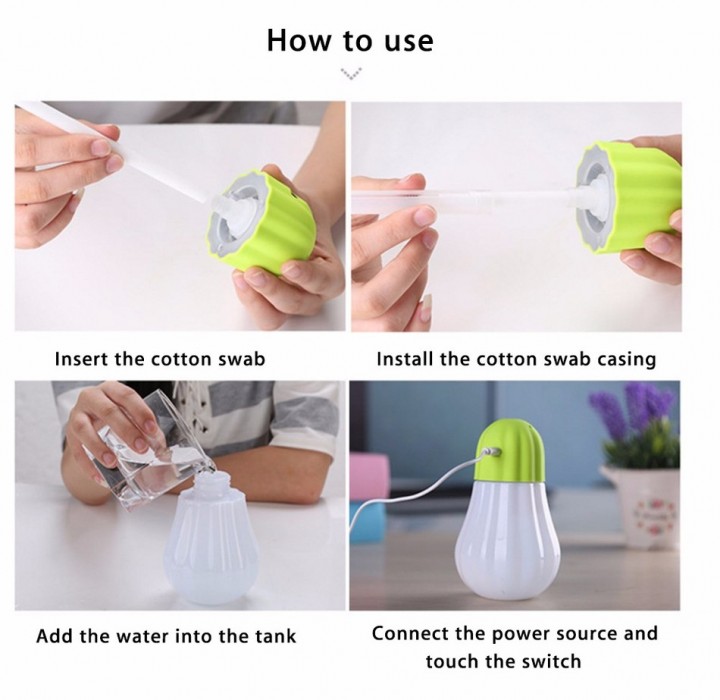 How to use

Insert the cotton swab

Install the cotton swab casing

Add the water into the tank

Connect the power source and touch the switch